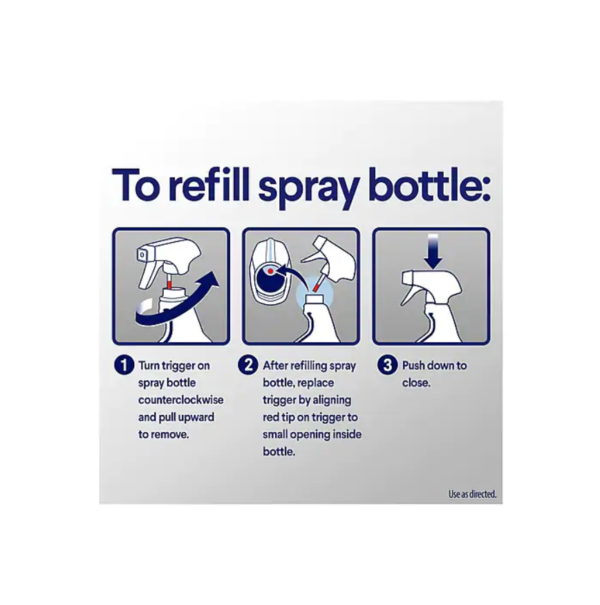 To refill spray bottle:

1 Turn trigger on spray bottle counterclockwise and pull upward to remove.

2 After refilling spray bottle, replace trigger by aligning red tip on trigger to small opening inside bottle.

3 Push down to close.

Use as directed.